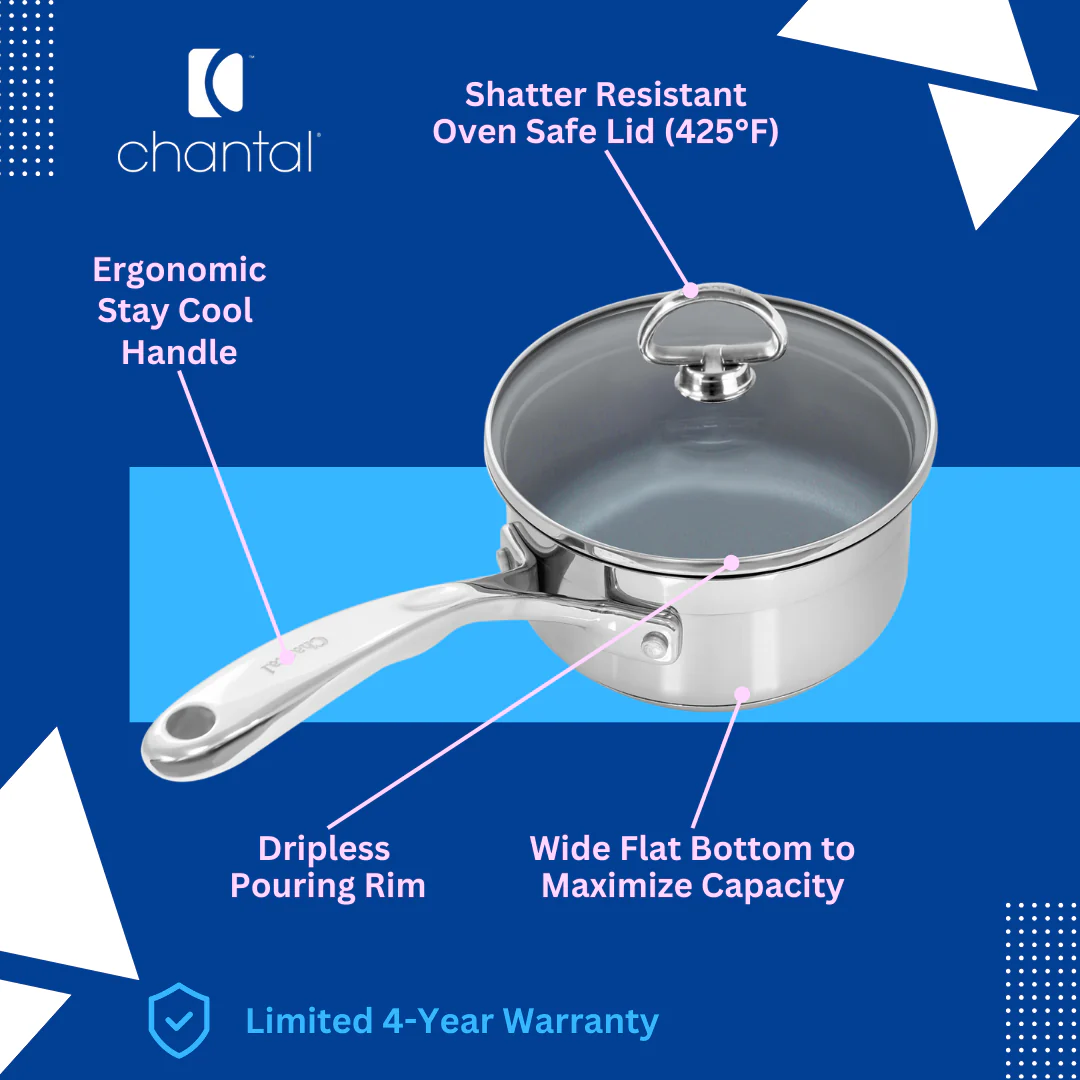 chantal

Shatter Resistant Oven Safe Lid (425°F)

Ergonomic Stay Cool Handle

Chantal

Dripless Pouring Rim

Wide Flat Bottom to Maximize Capacity

Limited 4-Year Warranty